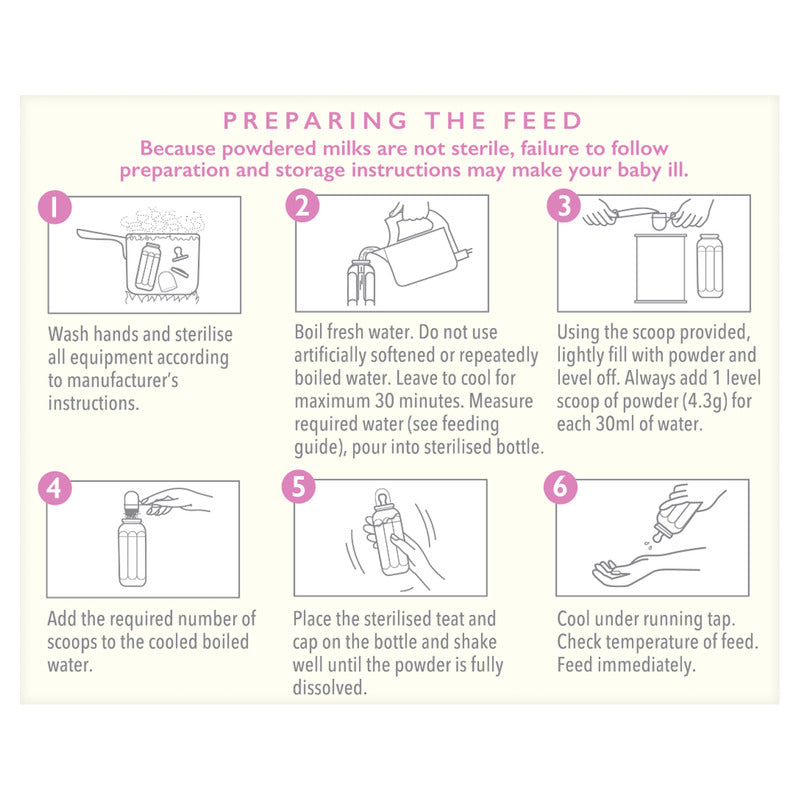 PREPARING THE FEED

Because powdered milks are not sterile, failure to follow preparation and storage instructions may make your baby ill.

1

Wash hands and sterilise all equipment according to manufacturer's instructions.

2

Boil fresh water. Do not use artificially softened or repeatedly boiled water. Leave to cool for maximum 30 minutes. Measure required water (see feeding guide), pour into sterilised bottle.

3

Using the scoop provided, lightly fill with powder and level off. Always add 1 level scoop of powder (4.3g) for each 30ml of water.

4

Add the required number of scoops to the cooled boiled water.

5

Place the sterilised teat and cap on the bottle and shake well until the powder is fully dissolved.

6

Cool under running tap. Check temperature of feed. Feed immediately.