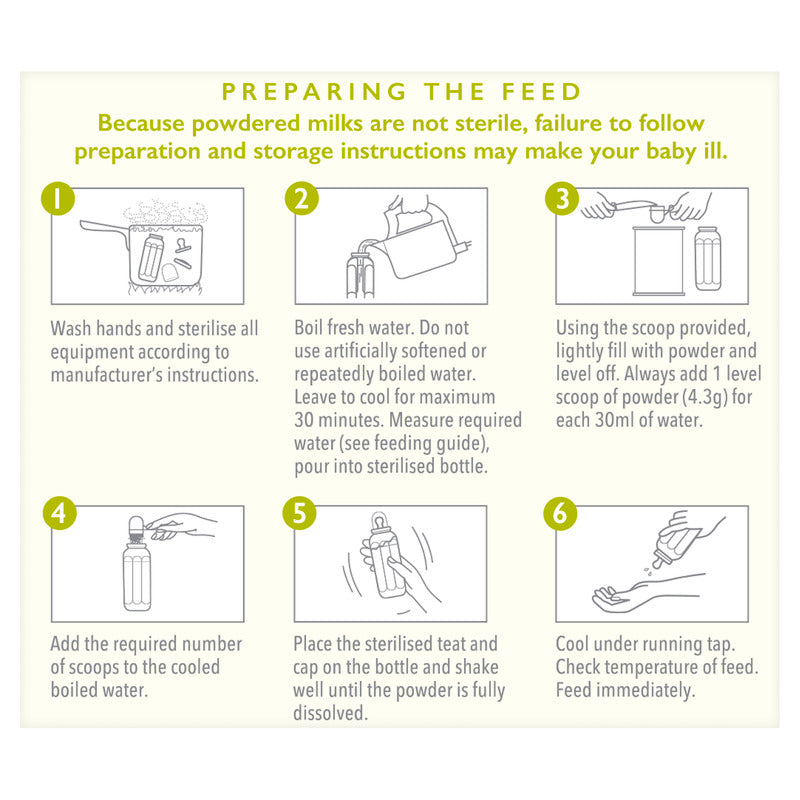 PREPARING THE FEED

Because powdered milks are not sterile, failure to follow preparation and storage instructions may make your baby ill.

1

Wash hands and sterilise all equipment according to manufacturer's instructions.

2

Boil fresh water. Do not use artificially softened or repeatedly boiled water. Leave to cool for maximum 30 minutes. Measure required water (see feeding guide), pour into sterilised bottle.

3

Using the scoop provided, lightly fill with powder and level off. Always add 1 level scoop of powder (4.3g) for each 30ml of water.

4

Add the required number of scoops to the cooled boiled water.

5

Place the sterilised teat and cap on the bottle and shake well until the powder is fully dissolved.

6

Cool under running tap. Check temperature of feed. Feed immediately.