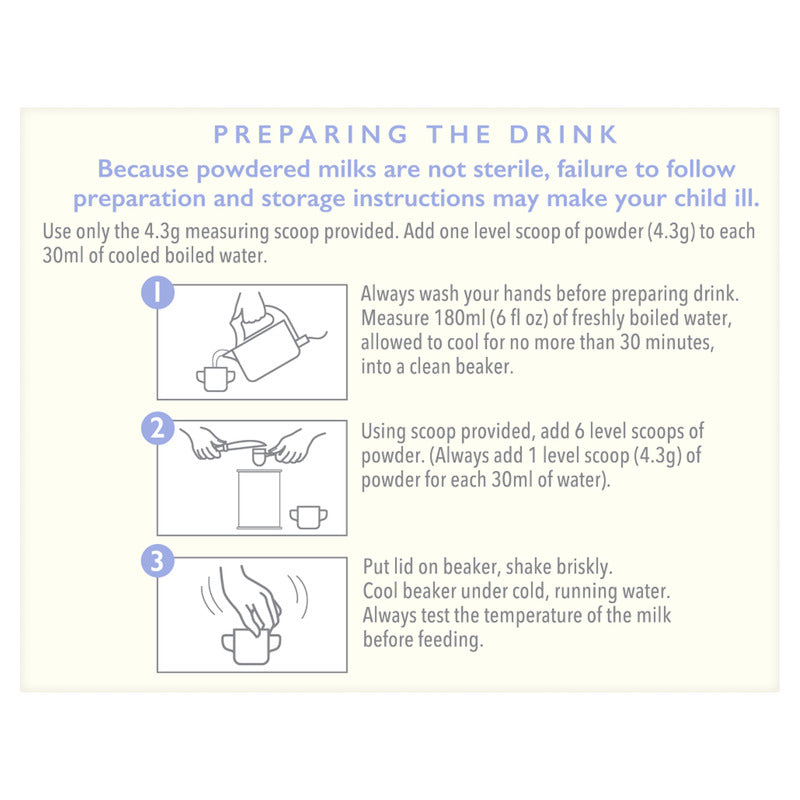 PREPARING THE DRINK

Because powdered milks are not sterile, failure to follow preparation and storage instructions may make your child ill.

Use only the 4.3g measuring scoop provided. Add one level scoop of powder (4.3g) to each 30ml of cooled boiled water.

1

Always wash your hands before preparing drink. Measure 180ml (6 fl oz) of freshly boiled water, allowed to cool for no more than 30 minutes, into a clean beaker.

2

Using scoop provided, add 6 level scoops of powder. (Always add 1 level scoop (4.3g) of powder for each 30ml of water).

3

Put lid on beaker, shake briskly. Cool beaker under cold, running water. Always test the temperature of the milk before feeding.